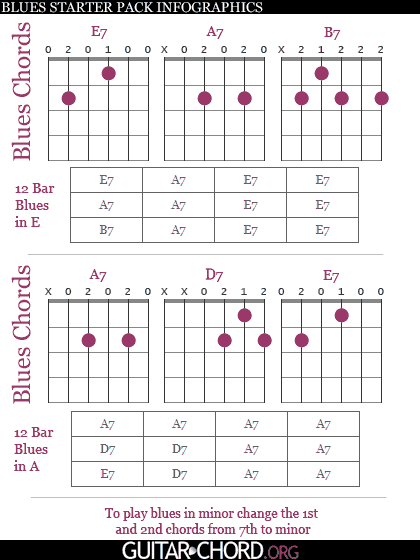 BLUES STARTER PACK INFOGRAPHICS

Blues Chords

E7
0 2 0 1 0 0

A7
X 0 2 0 2 0

B7
X 2 1 2 2 2

12 Bar Blues in E

| E7 | A7 | E7 | E7 |
|---|---|---|---|
| A7 | A7 | E7 | E7 |
| B7 | A7 | E7 | E7 |

Blues Chords

A7
X 0 2 0 2 0

D7
X X 0 2 1 2

E7
0 2 0 1 0 0

12 Bar Blues in A

| A7 | A7 | A7 | A7 |
|---|---|---|---|
| D7 | D7 | A7 | A7 |
| E7 | D7 | A7 | A7 |

To play blues in minor change the 1st and 2nd chords from 7th to minor

GUITAR•CHORD.ORG